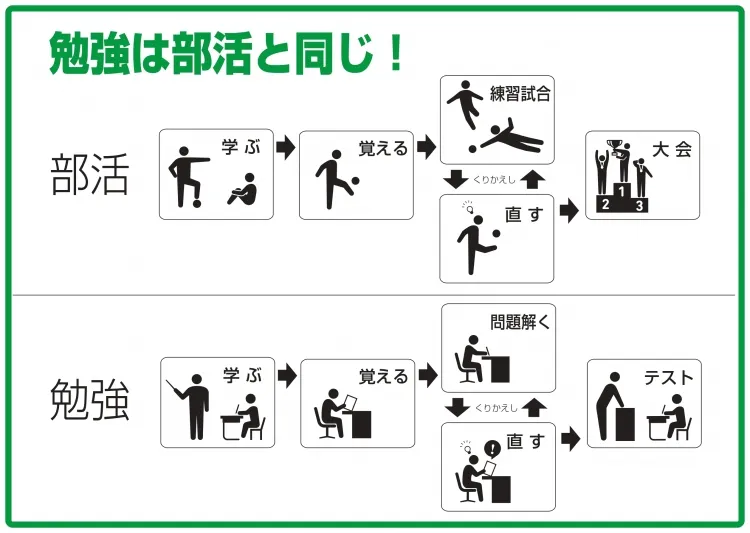 勉強は部活と同じ！

部活

学ぶ

覚える

練習試合

くりかえし

直す

大会

2 1 3

勉強

学ぶ

覚える

問題解く

くりかえし

直す

テスト