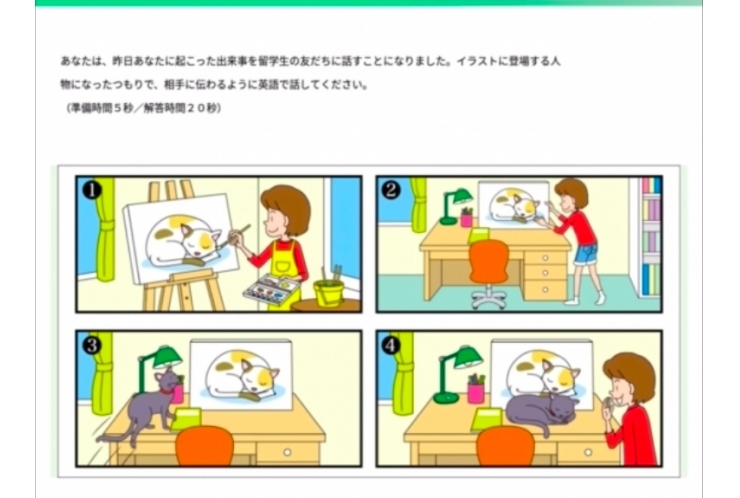 あなたは、昨日あなたに起こった出来事を留学生の友だちに話すことになりました。イラストに登場する人物になったつもりで、相手に伝わるように英語で話してください。
（準備時間５秒／解答時間２０秒）

❶

❷

❸

❹