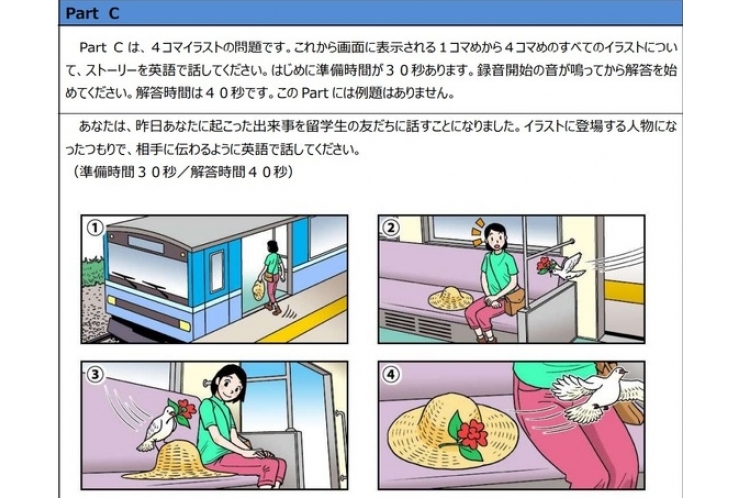 Part C

Part C は、４コマイラストの問題です。これから画面に表示される１コマめから４コマめのすべてのイラストについて、ストーリーを英語で話してください。はじめに準備時間が３０秒あります。録音開始の音が鳴ってから解答を始めてください。解答時間は４０秒です。この Part には例題はありません。

あなたは、昨日あなたに起こった出来事を留学生の友だちに話すことになりました。イラストに登場する人物になったつもりで、相手に伝わるように英語で話してください。
（準備時間３０秒／解答時間４０秒）

①

②

③

④