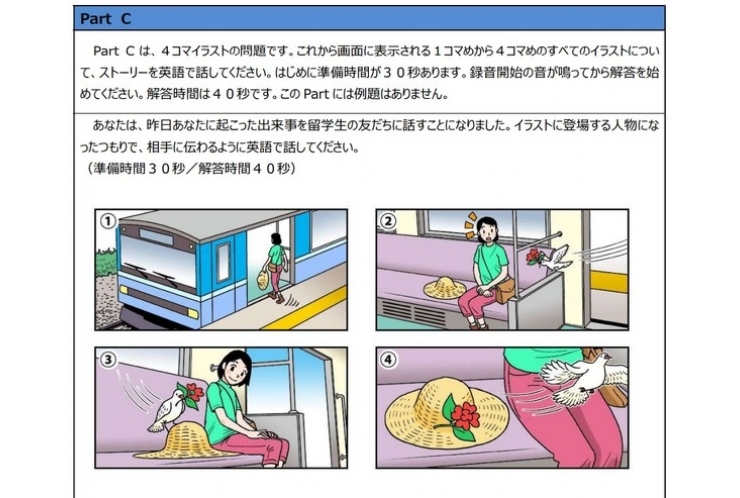 Part C

Part C は、4コマイラストの問題です。これから画面に表示される1コマめから4コマめのすべてのイラストについて、ストーリーを英語で話してください。はじめに準備時間が30秒あります。録音開始の音が鳴ってから解答を始めてください。解答時間は40秒です。この Part には例題はありません。

あなたは、昨日あなたに起こった出来事を留学生の友だちに話すことになりました。イラストに登場する人物になったつもりで、相手に伝わるように英語で話してください。
（準備時間30秒／解答時間40秒）

①

②

③

④